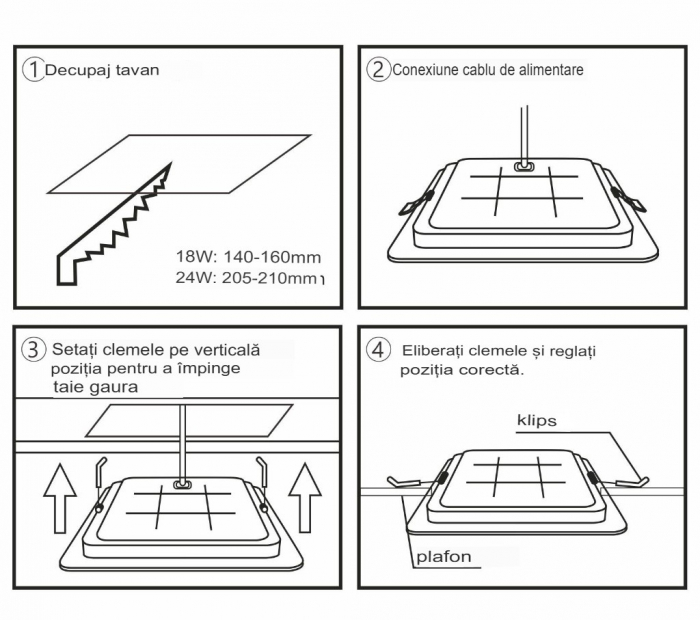 1 Decupaj tavan

18W: 140-160mm
24W: 205-210mm

2 Conexiune cablu de alimentare

3 Setați clemele pe verticală poziția pentru a împinge taie gaura

4 Eliberați clemele și reglați poziția corectă.

klips

plafon