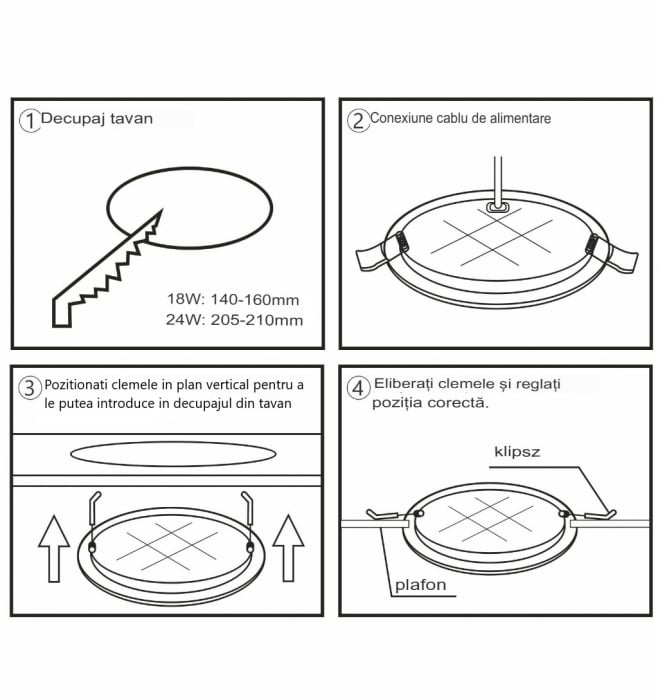 1 Decupaj tavan

18W: 140-160mm
24W: 205-210mm

2 Conexiune cablu de alimentare

3 Pozitionati clemele in plan vertical pentru a le putea introduce in decupajul din tavan

4 Eliberați clemele și reglați poziția corectă.

klipsz

plafon