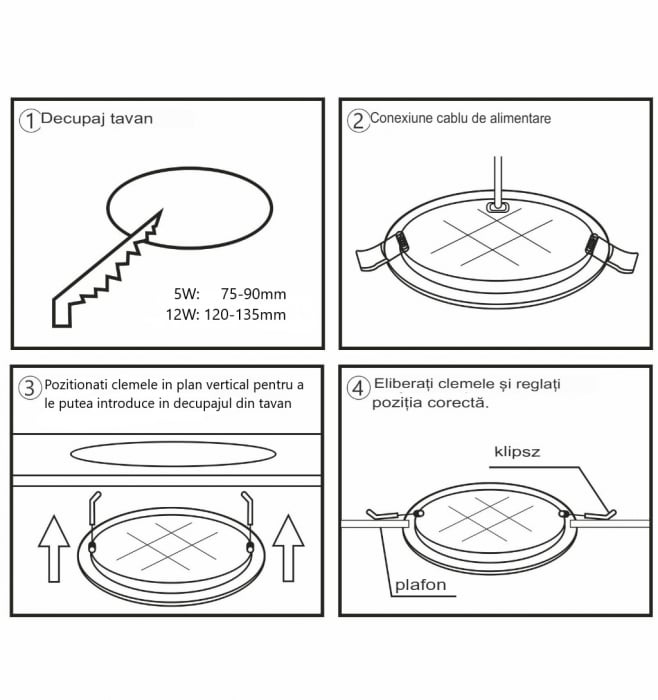 1 Decupaj tavan

5W: 75-90mm
12W: 120-135mm

2 Conexiune cablu de alimentare

3 Pozitionati clemele in plan vertical pentru a le putea introduce in decupajul din tavan

4 Eliberați clemele și reglați poziția corectă.

klipsz

plafon