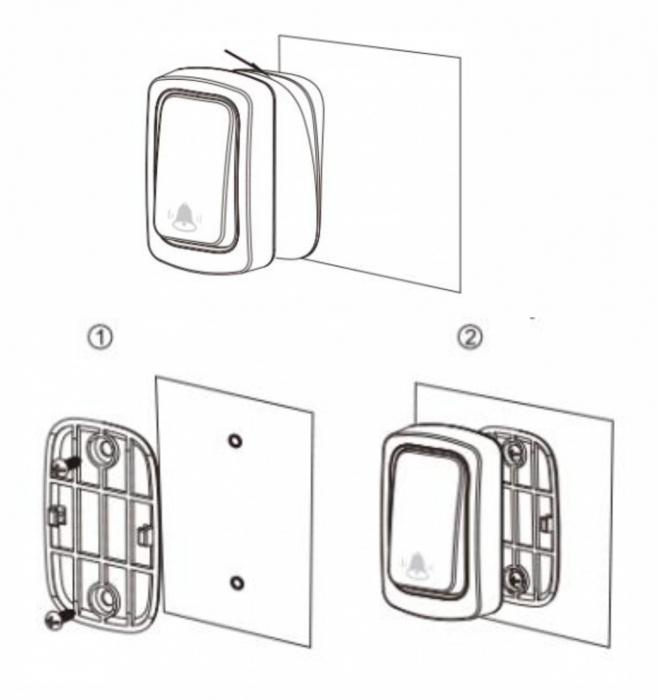 ①

②