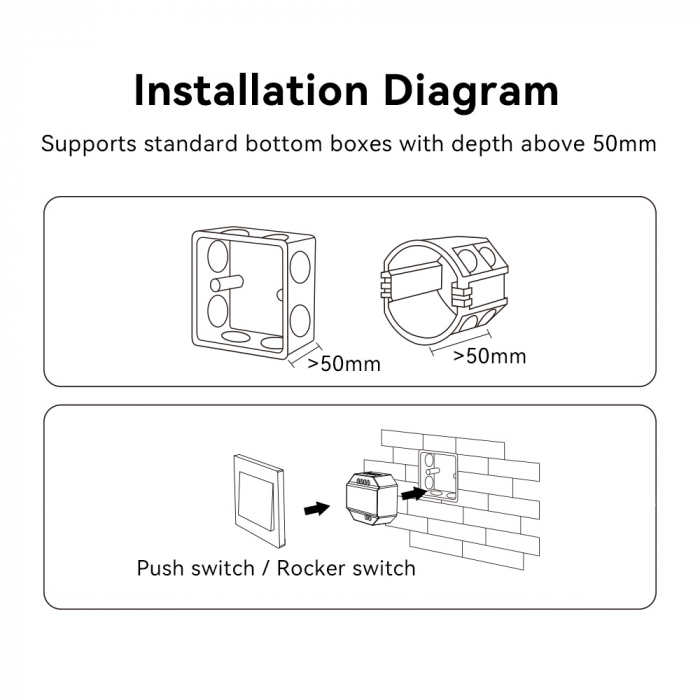 Installation Diagram

Supports standard bottom boxes with depth above 50mm

>50mm

>50mm

Push switch / Rocker switch