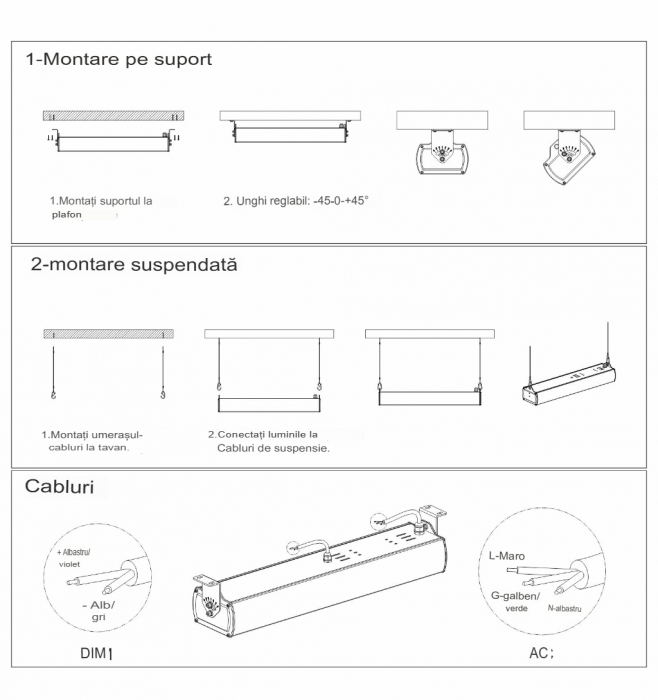 1-Montare pe suport

1.Montați suportul la plafon

2. Unghi reglabil: -45-0-+45°

2-montare suspendată

1.Montați umerașul-cabluri la tavan.

2.Conectați luminile la Cabluri de suspensie.

Cabluri

+ Albastru/ violet

- Alb/ gri

DIM1

L-Maro

G-galben/ verde

N-albastru

AC;