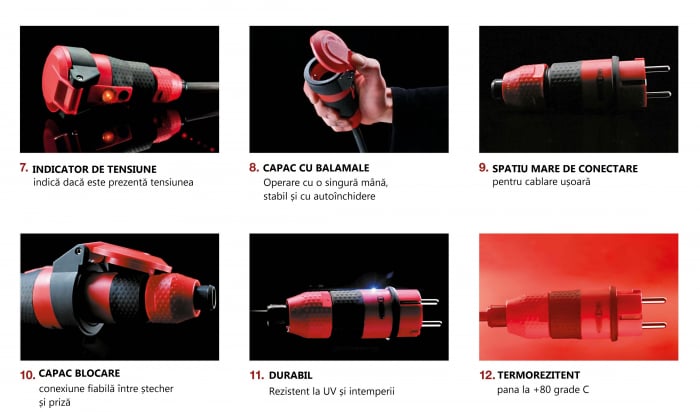 7. INDICATOR DE TENSIUNE
indică dacă este prezentă tensiunea

8. CAPAC CU BALAMALE
Operare cu o singură mână, stabil și cu autoînchidere

9. SPATIU MARE DE CONECTARE
pentru cablare ușoară

10. CAPAC BLOCARE
conexiune fiabilă între ștecher și priză

11. DURABIL
Rezistent la UV și intemperii

12. TERMOREZITENT
pana la +80 grade C