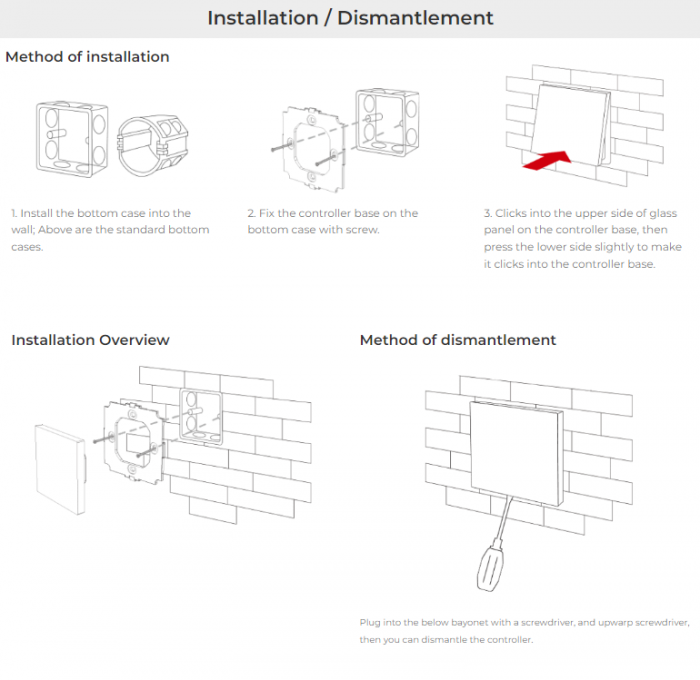 Installation / Dismantlement

Method of installation

1. Install the bottom case into the wall; Above are the standard bottom cases.

2. Fix the controller base on the bottom case with screw.

3. Clicks into the upper side of glass panel on the controller base, then press the lower side slightly to make it clicks into the controller base.

Installation Overview

Method of dismantlement

Plug into the below bayonet with a screwdriver, and upwarp screwdriver, then you can dismantle the controller.