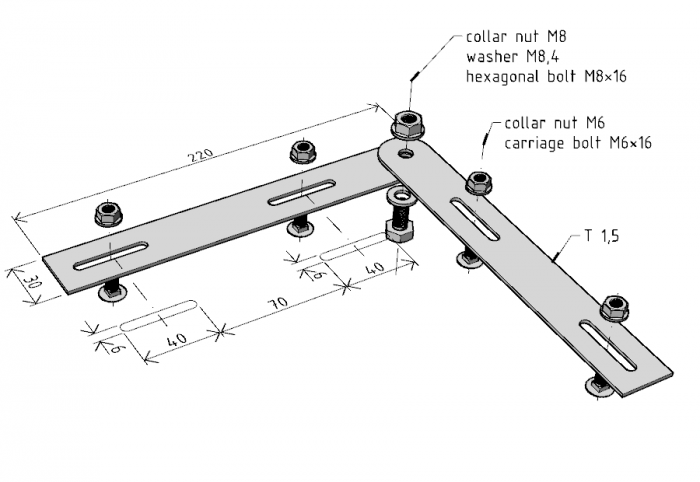 collar nut M8
washer M8,4
hexagonal bolt M8×16

collar nut M6
carriage bolt M6×16

220

T 1,5

30

6

40

70

6

40