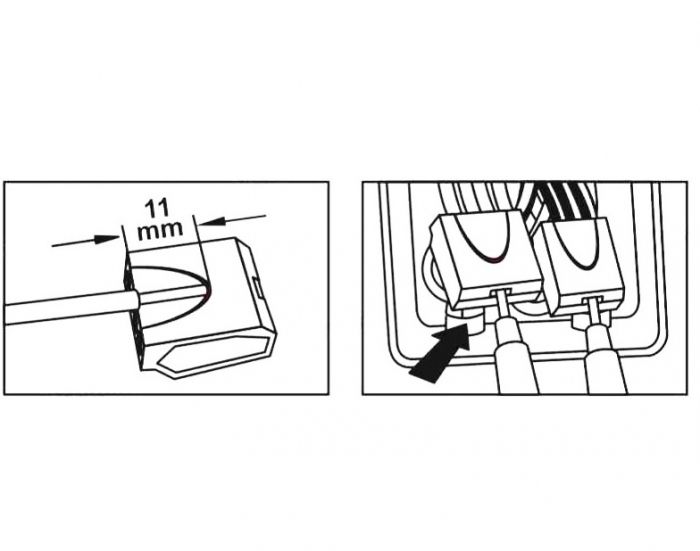 11
mm