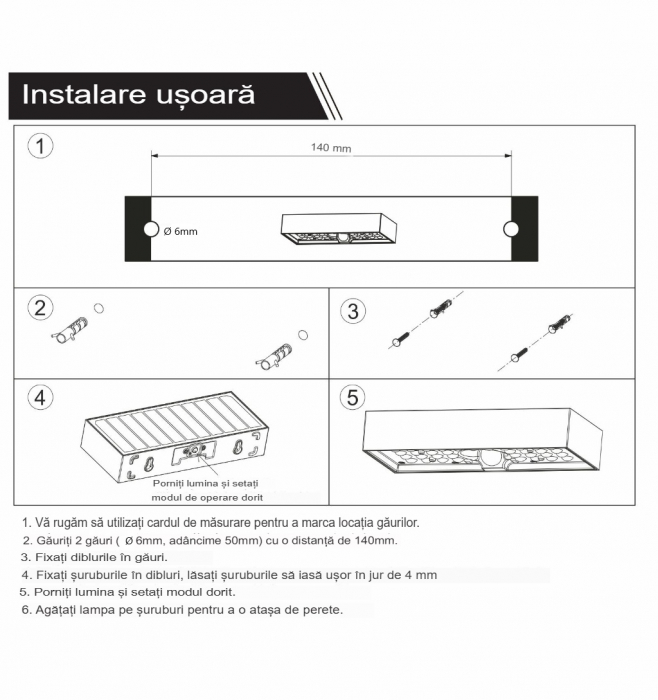 Instalare ușoară

1

140 mm

Ø 6mm

2

3

4

Porniți lumina și setați modul de operare dorit

5

1. Vă rugăm să utilizați cardul de măsurare pentru a marca locația găurilor.
2. Găuriți 2 găuri ( Ø 6mm, adâncime 50mm) cu o distanță de 140mm.
3. Fixați diblurile în găuri.
4. Fixați șuruburile în dibluri, lăsați șuruburile să iasă ușor în jur de 4 mm
5. Porniți lumina și setați modul dorit.
6. Agățați lampa pe șuruburi pentru a o atașa de perete.