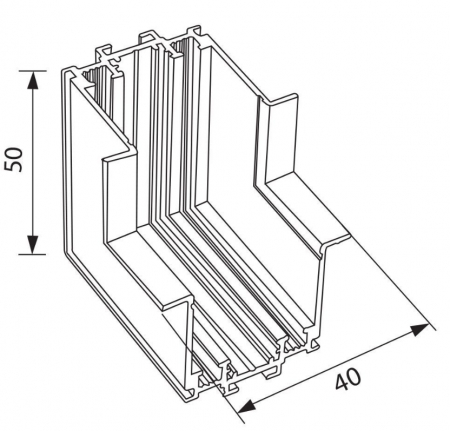 50

40