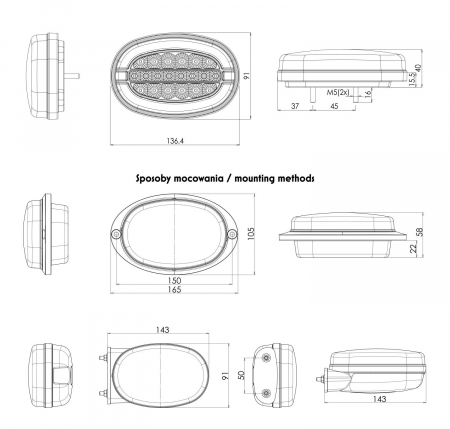 91

136.4

40

15.5

M5(2x)

16

37

45

Sposoby mocowania / mounting methods

105

150

165

58

22

143

91

50

143