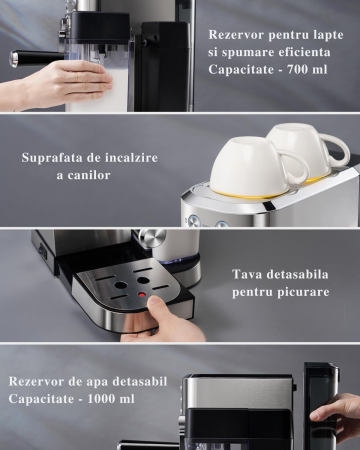 Rezervor pentru lapte
si spumare eficienta
Capacitate - 700 ml

Suprafata de incalzire
a canilor

Tava detasabila
pentru picurare

Rezervor de apa detasabil
Capacitate - 1000 ml