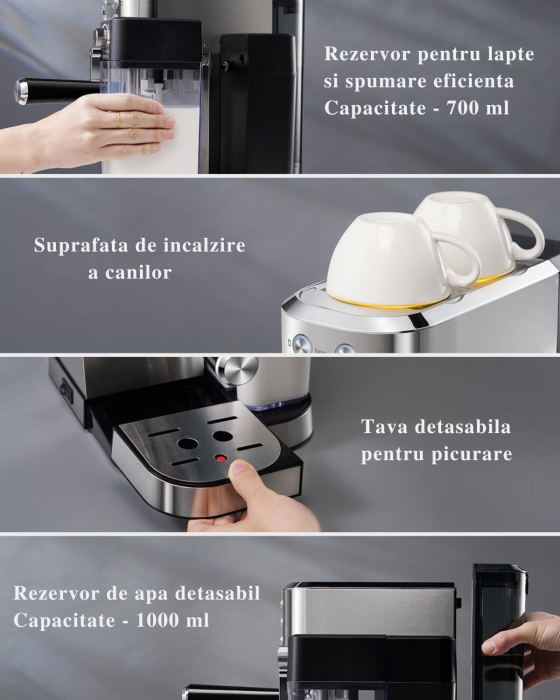 Rezervor pentru lapte
si spumare eficienta
Capacitate - 700 ml

Suprafata de incalzire
a canilor

Tava detasabila
pentru picurare

Rezervor de apa detasabil
Capacitate - 1000 ml