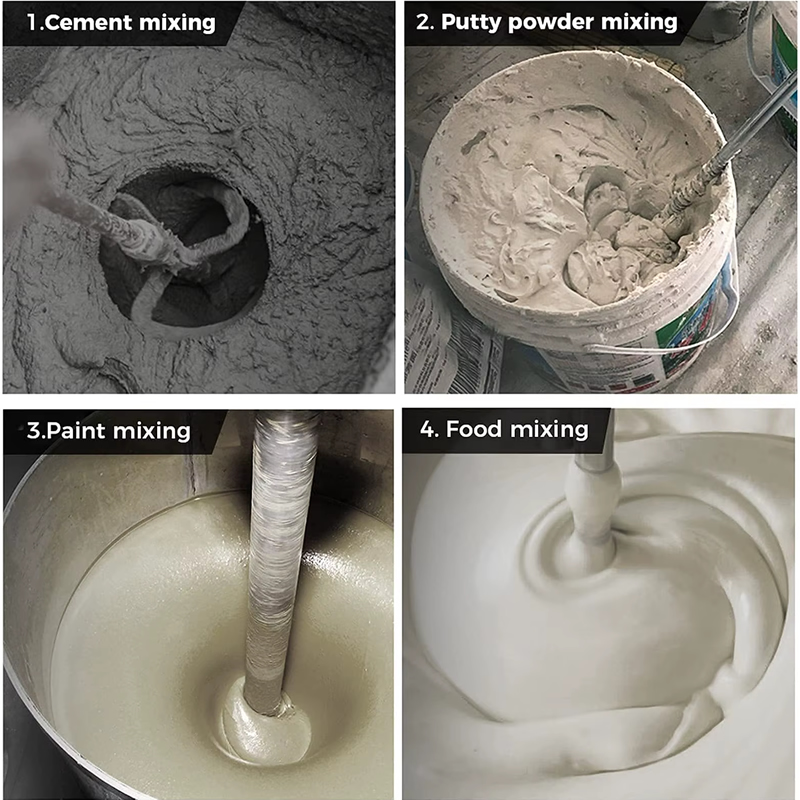 1.Cement mixing

2. Putty powder mixing

3.Paint mixing

4. Food mixing