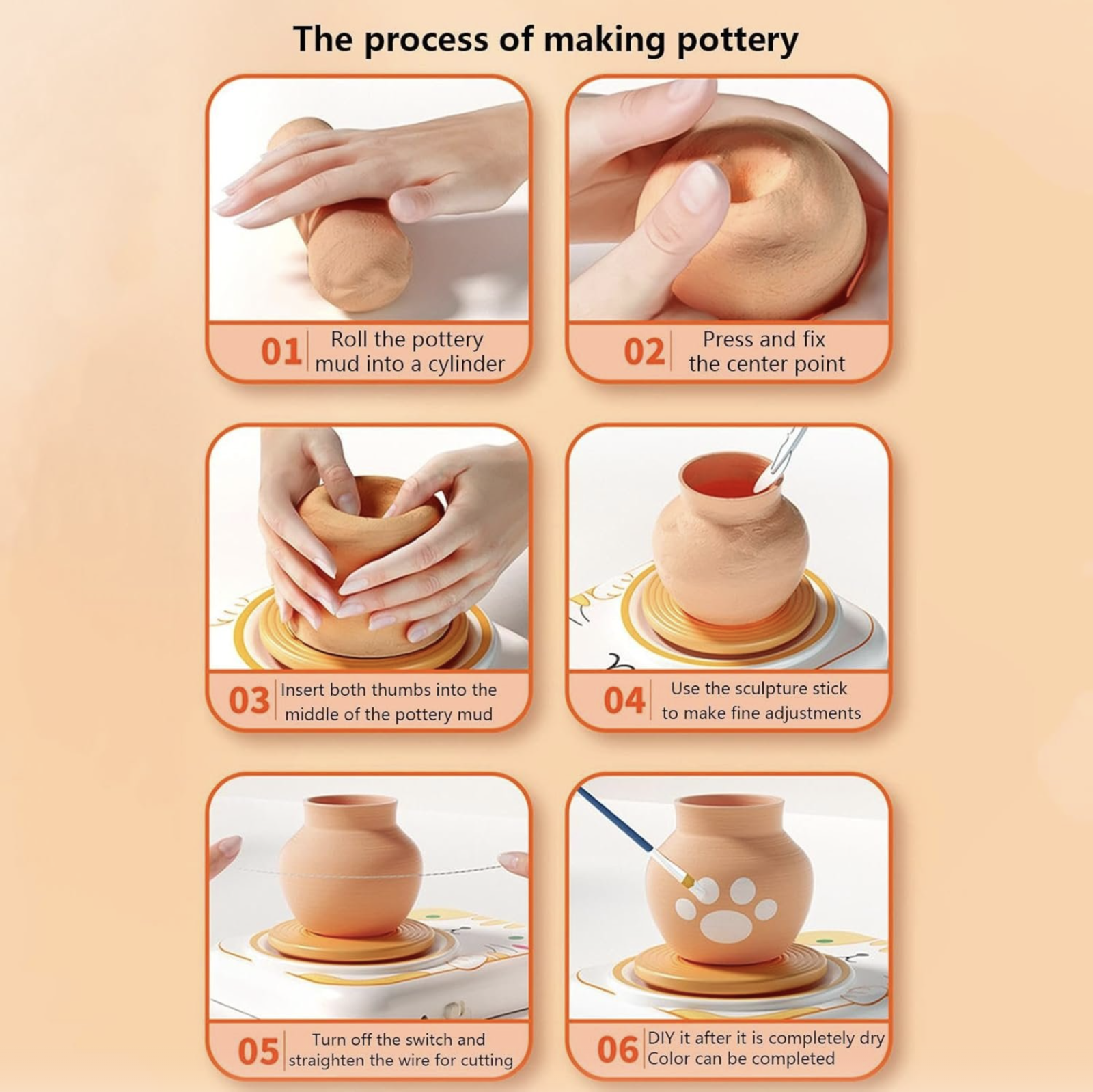 The process of making pottery

01 Roll the pottery mud into a cylinder

02 Press and fix the center point

03 Insert both thumbs into the middle of the pottery mud

04 Use the sculpture stick to make fine adjustments

05 Turn off the switch and straighten the wire for cutting

06 DIY it after it is completely dry
Color can be completed