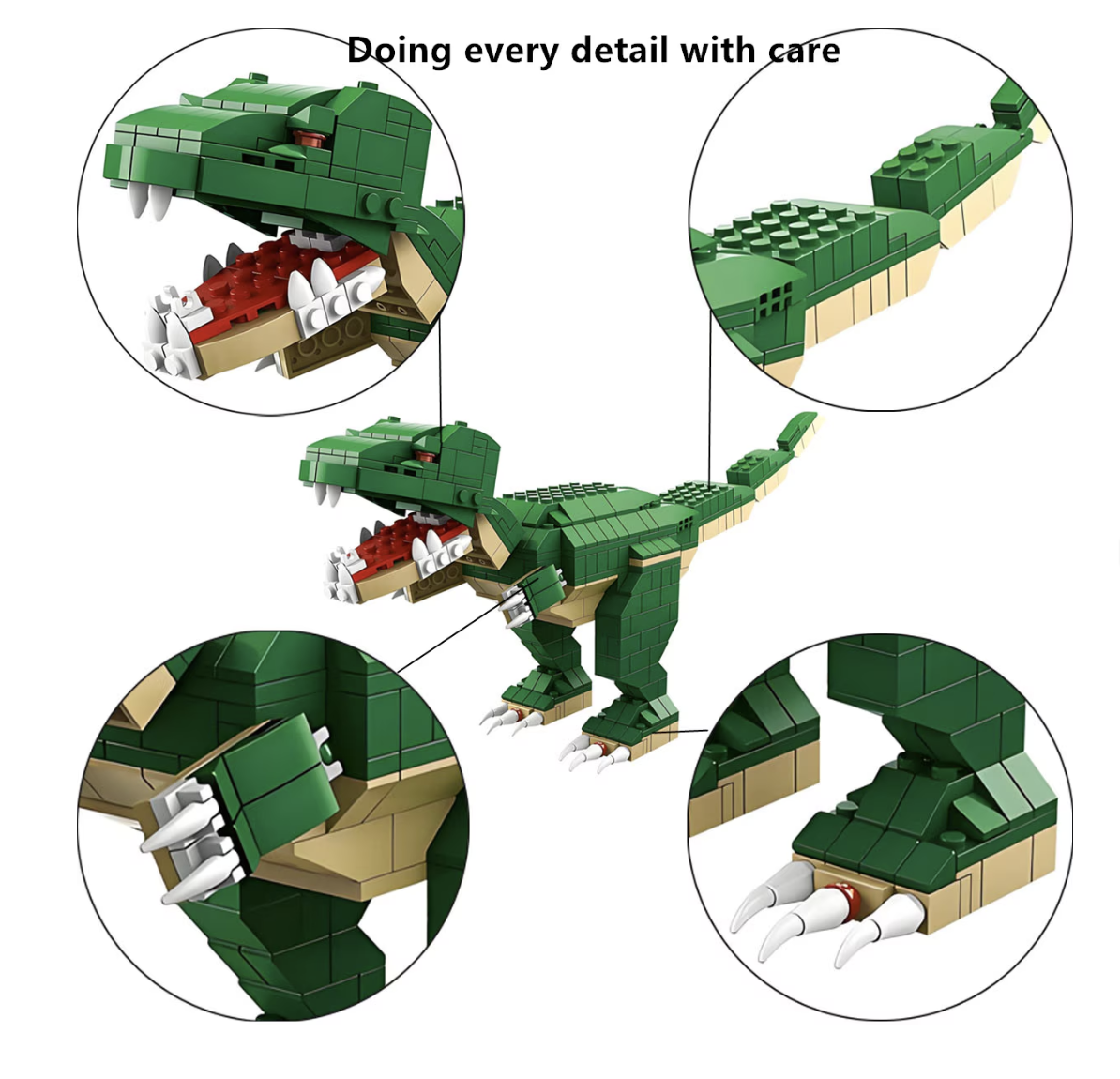 Doing every detail with care