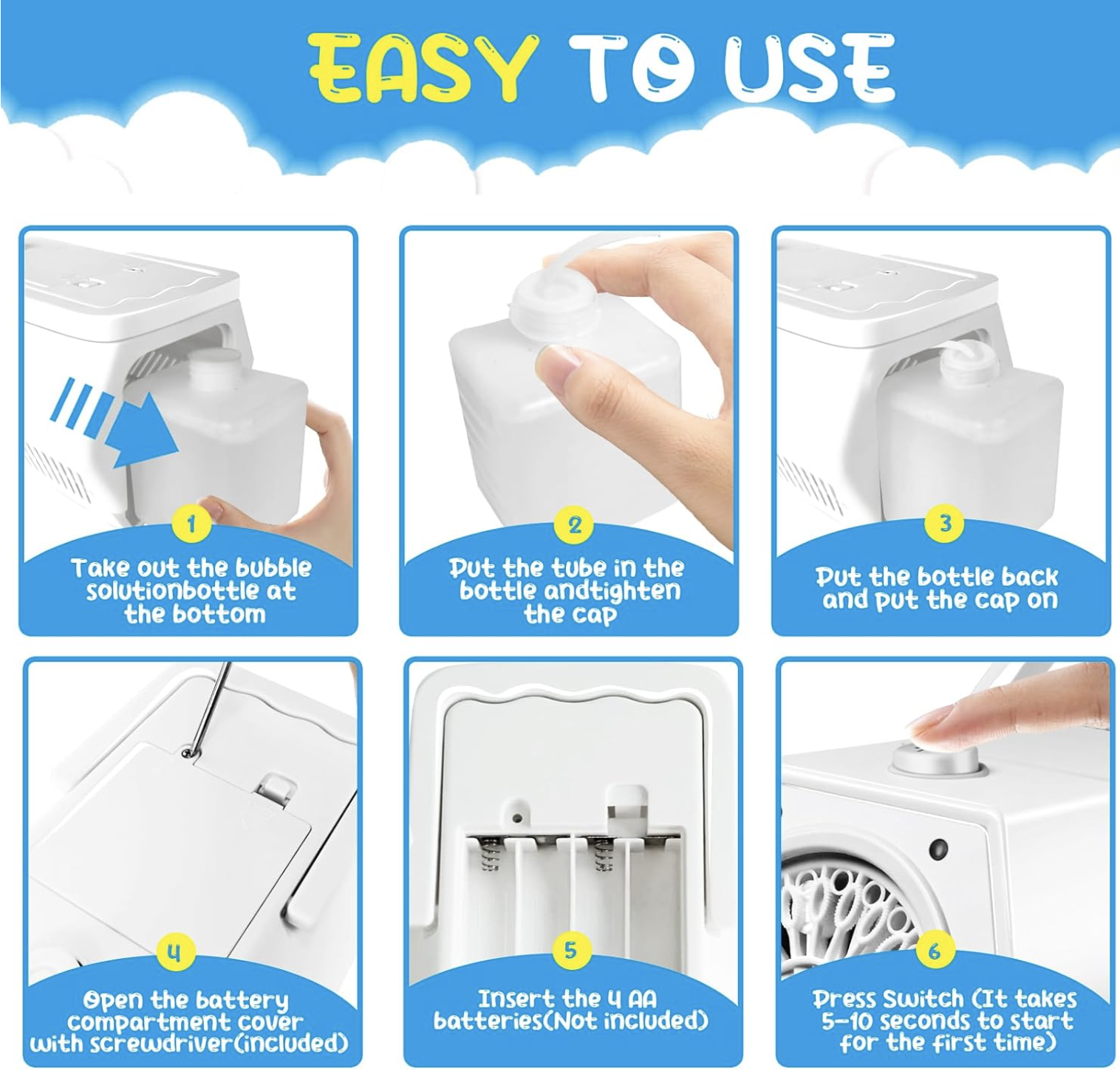 EASY TO USE

1
Take out the bubble solutionbottle at the bottom

2
Put the tube in the bottle andtighten the cap

3
Put the bottle back and put the cap on

4
Open the battery compartment cover with screwdriver(included)

5
Insert the 4 AA batteries(Not included)

6
Press Switch (It takes 5-10 seconds to start for the first time)