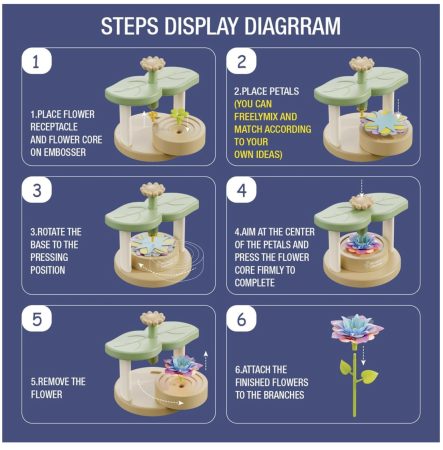 STEPS DISPLAY DIAGRRAM

1

1.PLACE FLOWER RECEPTACLE AND FLOWER CORE ON EMBOSSER

2

2.PLACE PETALS (YOU CAN FREELYMIX AND MATCH ACCORDING TO YOUR OWN IDEAS)

3

3.ROTATE THE BASE TO THE PRESSING POSITION

4

4.AIM AT THE CENTER OF THE PETALS AND PRESS THE FLOWER CORE FIRMLY TO COMPLETE

5

5.REMOVE THE FLOWER

6

6.ATTACH THE FINISHED FLOWERS TO THE BRANCHES