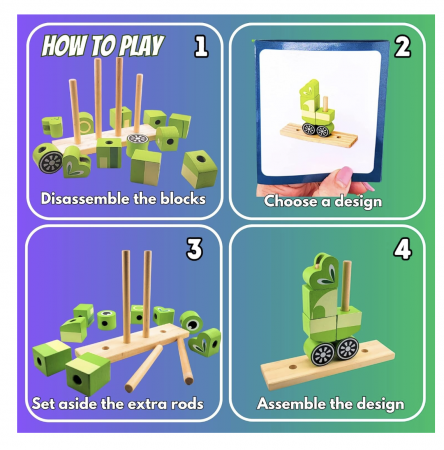 HOW TO PLAY

1

Disassemble the blocks

2

Choose a design

3

Set aside the extra rods

4

Assemble the design