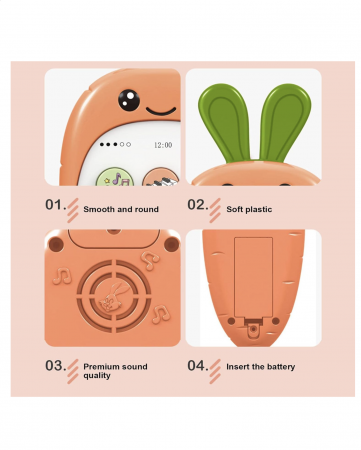 12:00

01. Smooth and round

02. Soft plastic

03. Premium sound quality

04. Insert the battery