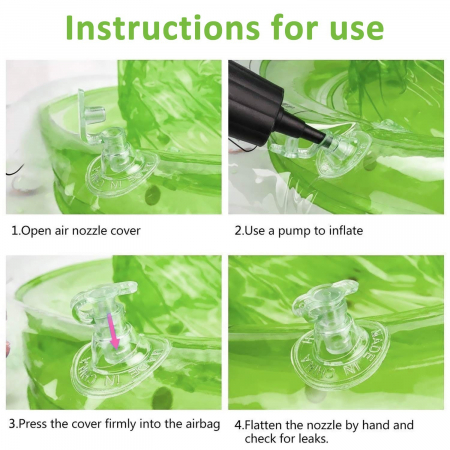 Instructions for use

MADE IN CHINA

1.Open air nozzle cover

2.Use a pump to inflate

MADE IN CHINA

MADE IN CHINA

3.Press the cover firmly into the airbag

4.Flatten the nozzle by hand and check for leaks.