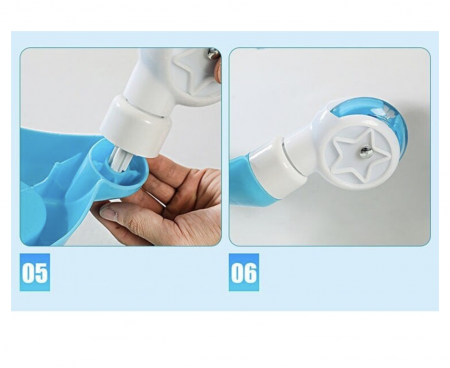 05

06