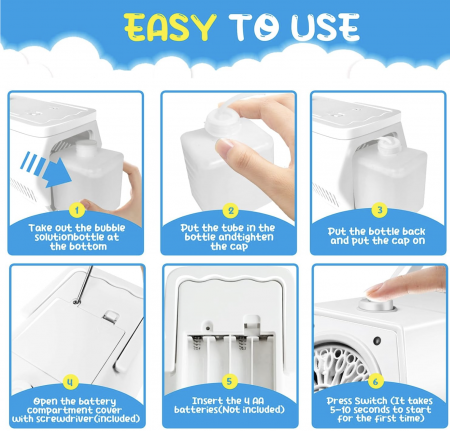 EASY TO USE

1
Take out the bubble solutionbottle at the bottom

2
Put the tube in the bottle andtighten the cap

3
Put the bottle back and put the cap on

4
Open the battery compartment cover with screwdriver(included)

5
Insert the 4 AA batteries(Not included)

6
Press Switch (It takes 5-10 seconds to start for the first time)