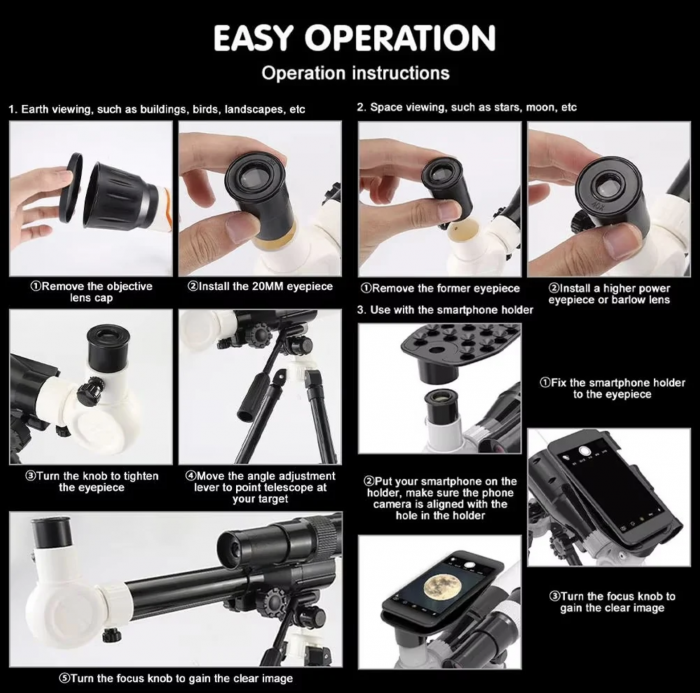 EASY OPERATION

Operation instructions

1. Earth viewing, such as buildings, birds, landscapes, etc

①Remove the objective lens cap

②Install the 20MM eyepiece

③Turn the knob to tighten the eyepiece

④Move the angle adjustment lever to point telescope at your target

⑤Turn the focus knob to gain the clear image

2. Space viewing, such as stars, moon, etc

①Remove the former eyepiece

②Install a higher power eyepiece or barlow lens

3. Use with the smartphone holder

①Fix the smartphone holder to the eyepiece

②Put your smartphone on the holder, make sure the phone camera is aligned with the hole in the holder

③Turn the focus knob to gain the clear image