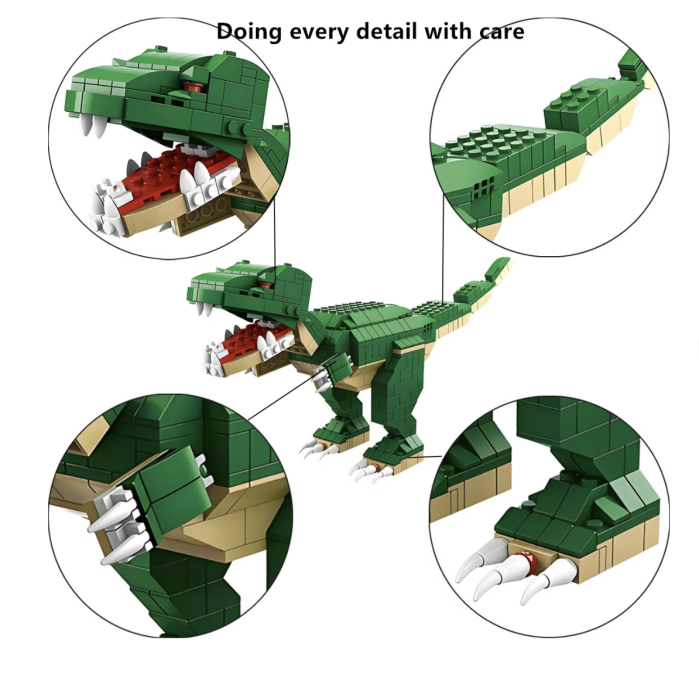 Doing every detail with care