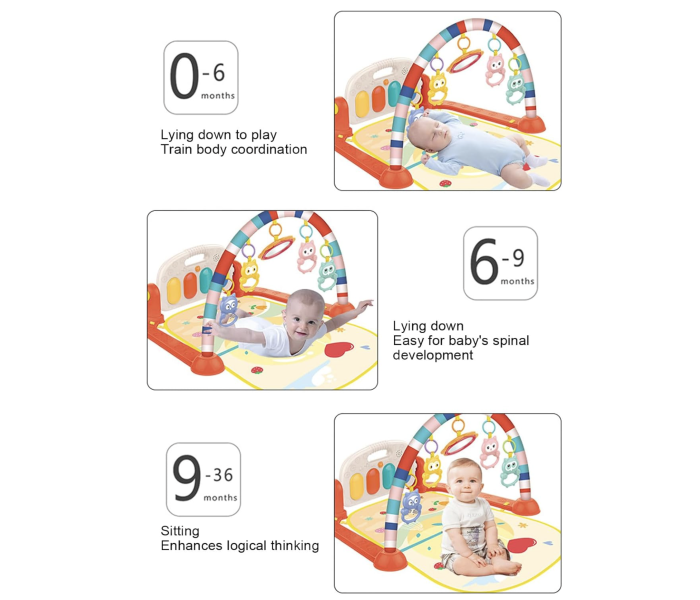 0-6 months

Lying down to play
Train body coordination

6-9 months

Lying down
Easy for baby's spinal development

9-36 months

Sitting
Enhances logical thinking