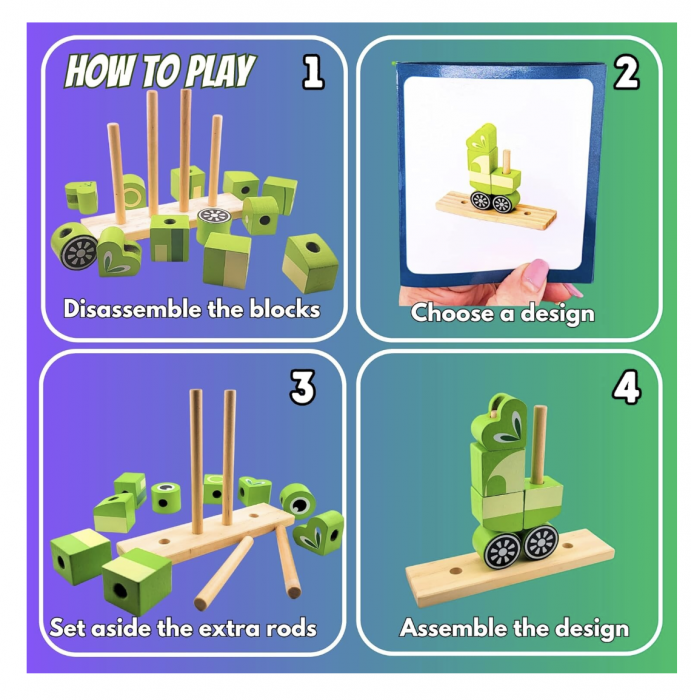 HOW TO PLAY
1
Disassemble the blocks

2
Choose a design

3
Set aside the extra rods

4
Assemble the design