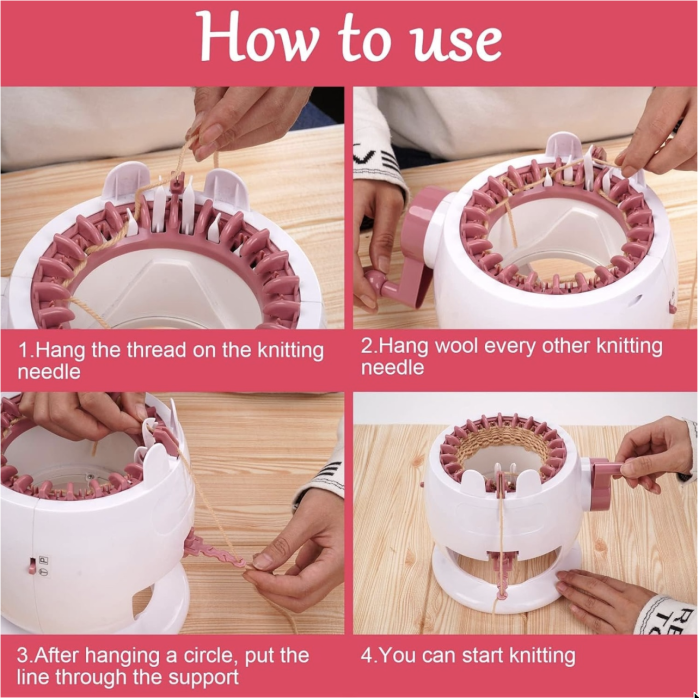 How to use

1.Hang the thread on the knitting needle

2.Hang wool every other knitting needle

3.After hanging a circle, put the line through the support

4.You can start knitting