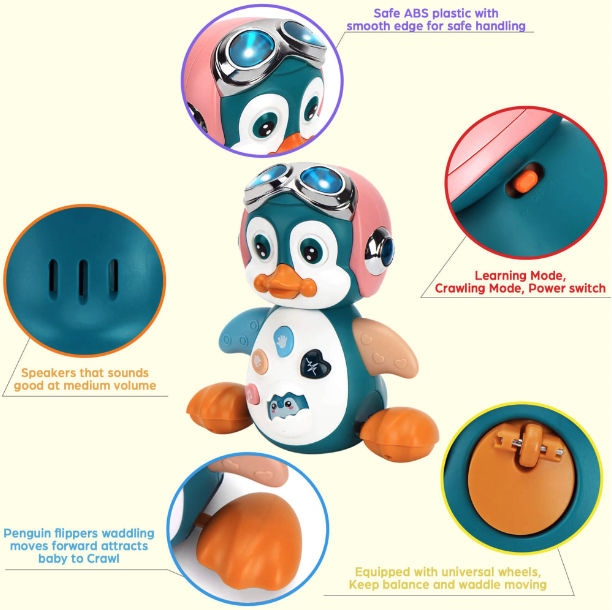 Safe ABS plastic with smooth edge for safe handling

Learning Mode, Crawling Mode, Power switch

Speakers that sounds good at medium volume

Penguin flippers waddling moves forward attracts baby to Crawl

Equipped with universal wheels, Keep balance and waddle moving