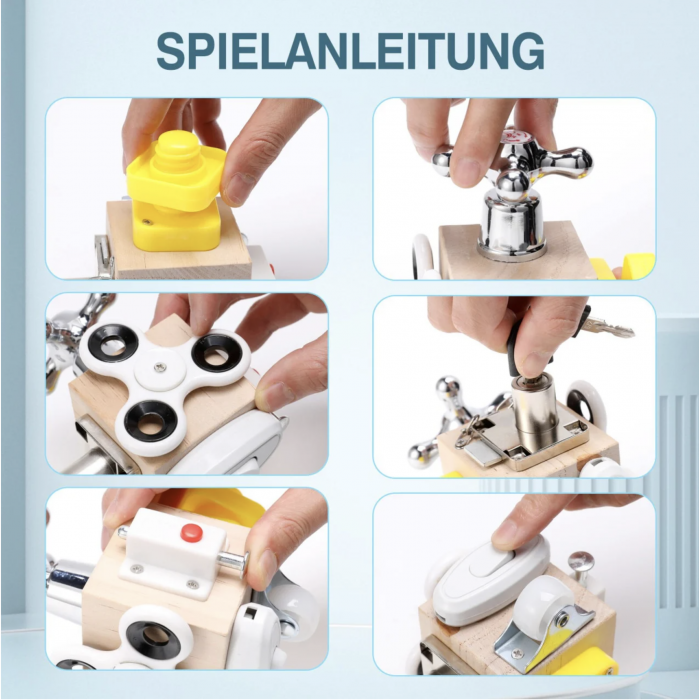 SPIELANLEITUNG