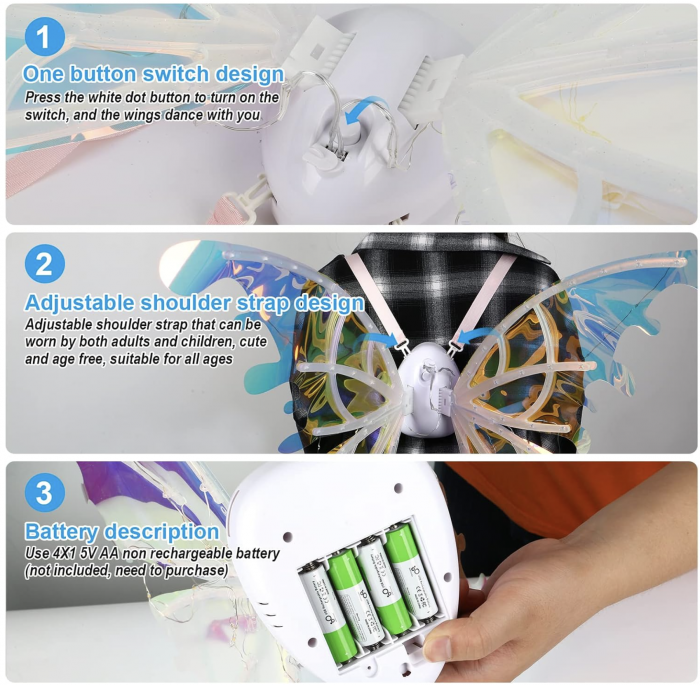 1

One button switch design

Press the white dot button to turn on the switch, and the wings dance with you

2

Adjustable shoulder strap design

Adjustable shoulder strap that can be worn by both adults and children, cute and age free, suitable for all ages

3

Battery description

Use 4X1 5V AA non rechargeable battery (not included, need to purchase)