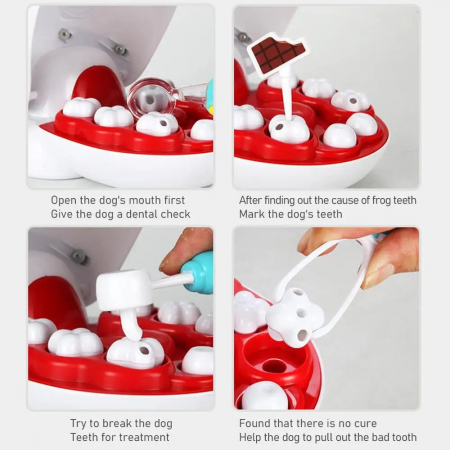 Open the dog's mouth first
Give the dog a dental check

After finding out the cause of frog teeth
Mark the dog's teeth

Try to break the dog
Teeth for treatment

Found that there is no cure
Help the dog to pull out the bad tooth