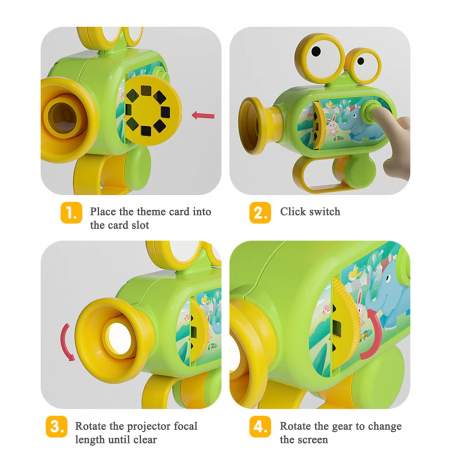 1. Place the theme card into the card slot

2. Click switch

3. Rotate the projector focal length until clear

4. Rotate the gear to change the screen