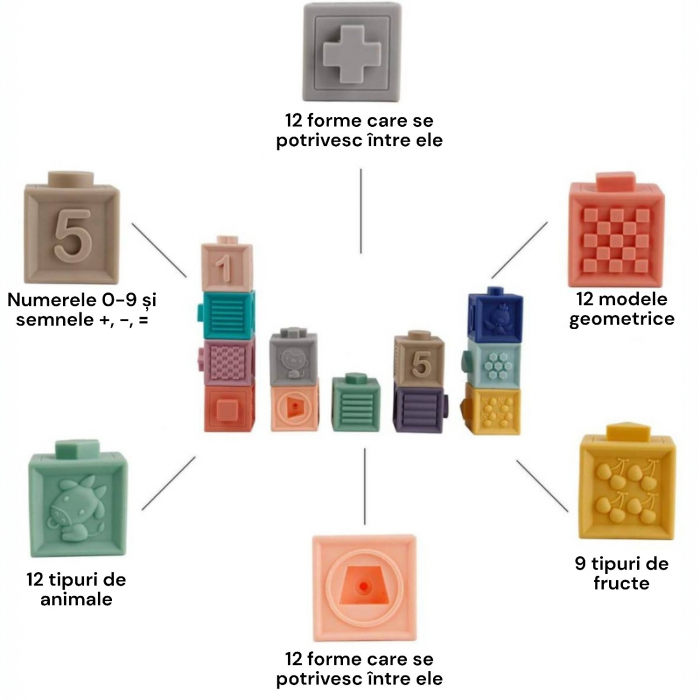 12 forme care se potrivesc între ele

5

Numerele 0-9 și semnele +, -, =

12 modele geometrice

1

5

12 tipuri de animale

9 tipuri de fructe

12 forme care se potrivesc între ele