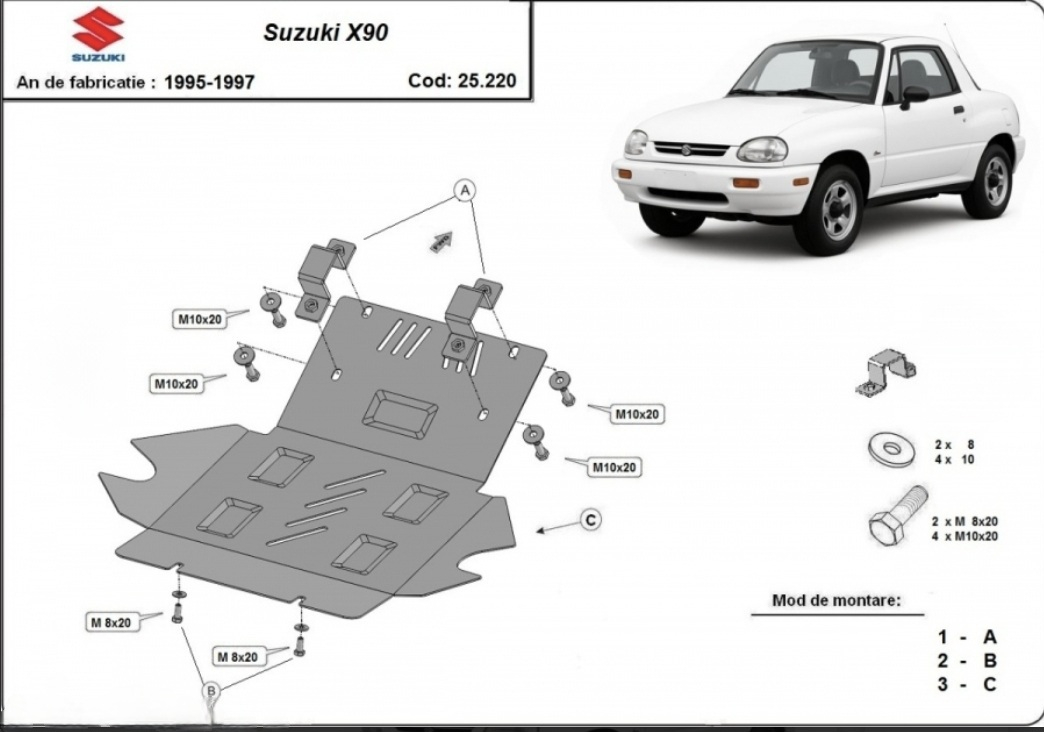 SUZUKI

Suzuki X90

An de fabricatie : 1995-1997

Cod: 25.220

A

M10x20

M10x20

M10x20

M10x20

C

M 8x20

M 8x20

B

2 x 8
4 x 10

2 x M 8x20
4 x M10x20

Mod de montare:

1 - A
2 - B
3 - C