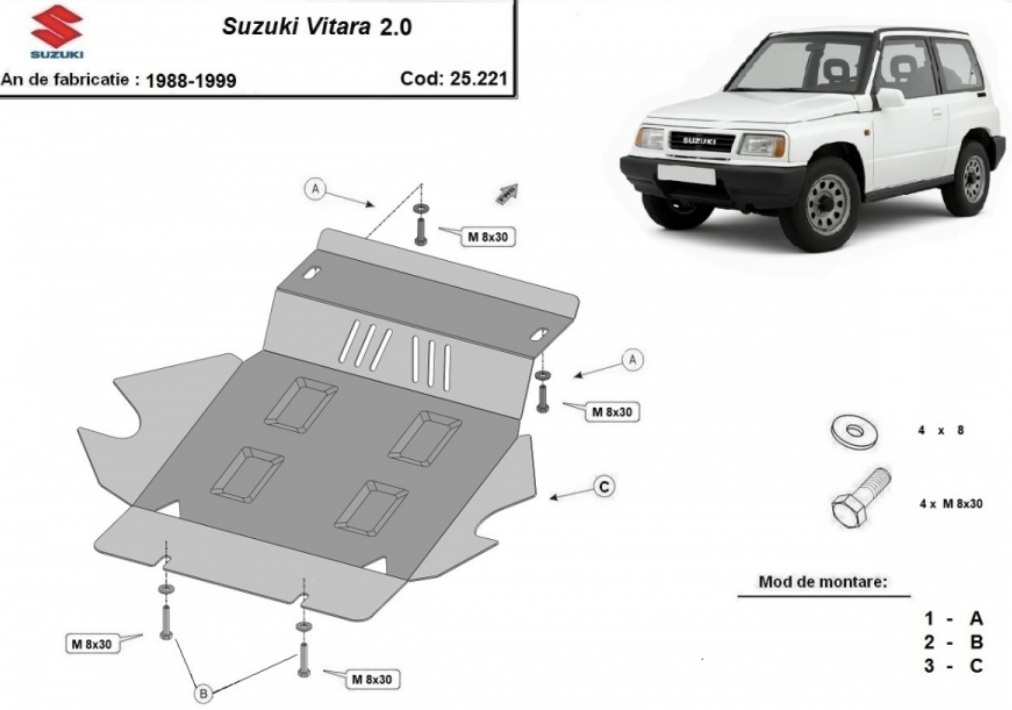 SUZUKI

Suzuki Vitara 2.0

An de fabricatie : 1988-1999

Cod: 25.221

SUZUKI

A

M 8x30

A

M 8x30

C

M 8x30

M 8x30

B

4 x 8

4 x M 8x30

Mod de montare:

1 - A
2 - B
3 - C