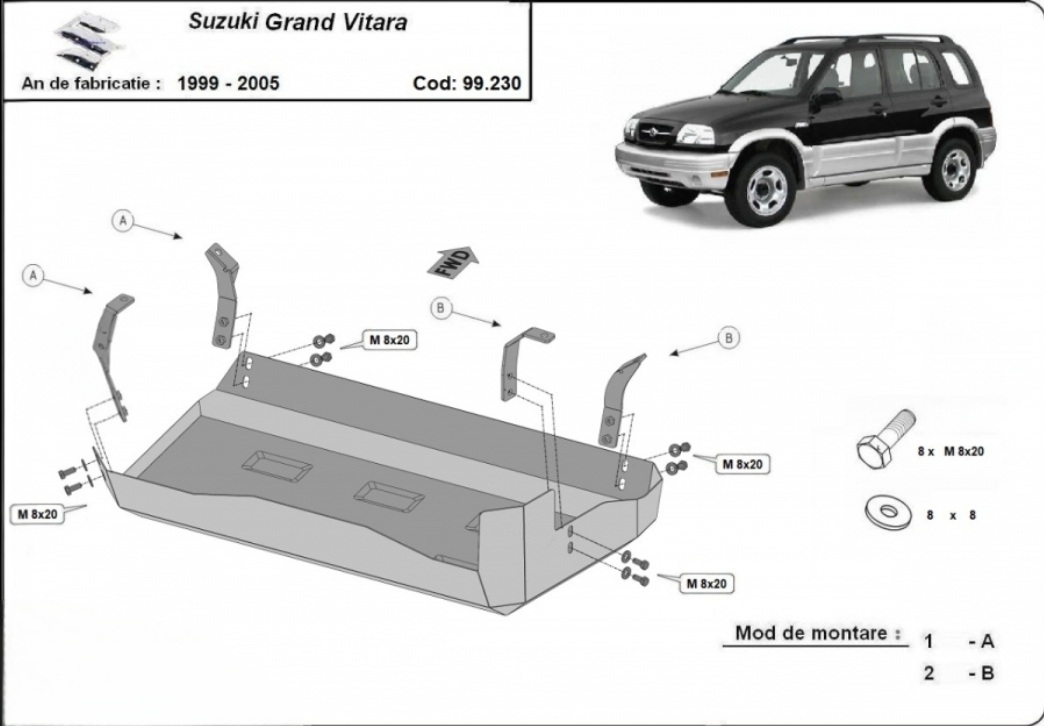 Suzuki Grand Vitara

An de fabricatie : 1999 - 2005 Cod: 99.230

A

A

FWD

B

B

M 8x20

M 8x20

M 8x20

M 8x20

8 x M 8x20

8 x 8

Mod de montare : 1 - A
2 - B