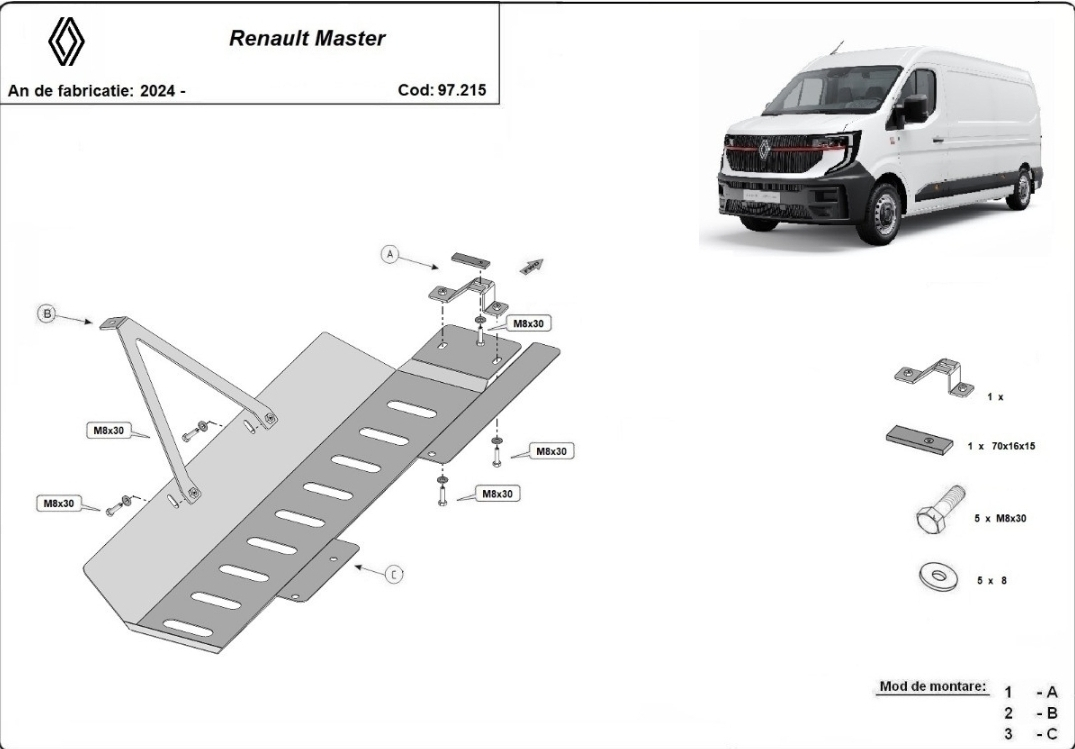 Renault Master

An de fabricatie: 2024 -

Cod: 97.215

A

B

M8x30

M8x30

M8x30

M8x30

M8x30

C

1 x

1 x 70x16x15

5 x M8x30

5 x 8

Mod de montare:
1 - A
2 - B
3 - C