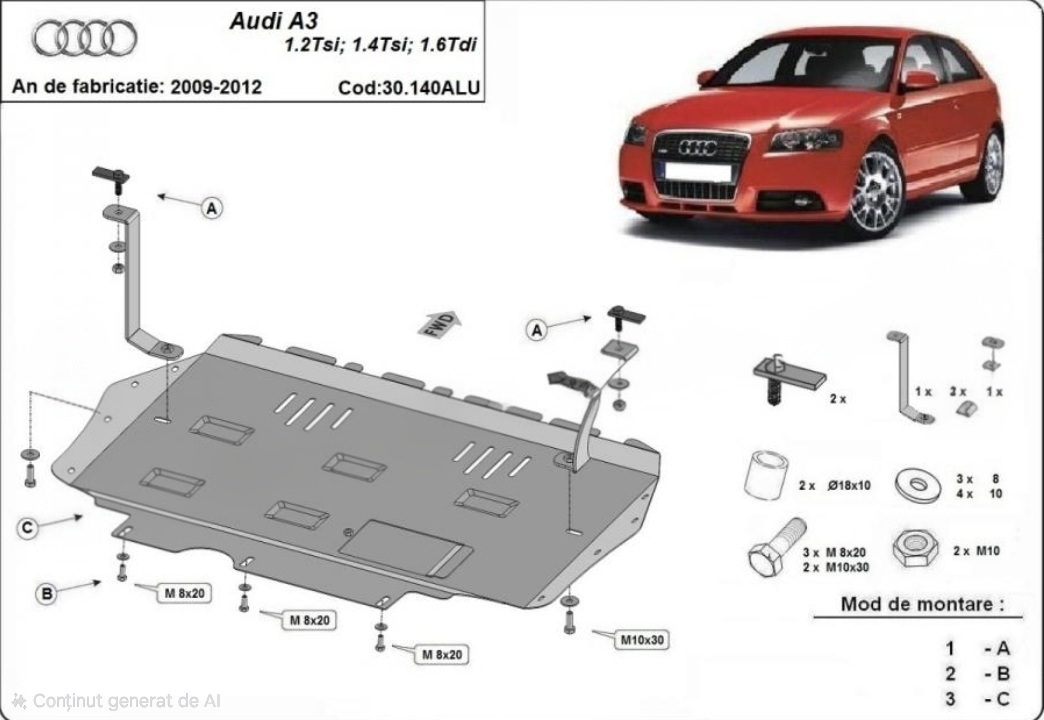 Audi A3
1.2Tsi; 1.4Tsi; 1.6Tdi
An de fabricatie: 2009-2012
Cod:30.140ALU

A
FWD
A
C
B
M 8x20
M 8x20
M 8x20
M10x30

2 x
1 x
3 x
1 x
2 x Ø18x10
3 x 8
4 x 10
3 x M 8x20
2 x M10x30
2 x M10

Mod de montare :
1 - A
2 - B
3 - C

Conținut generat de AI