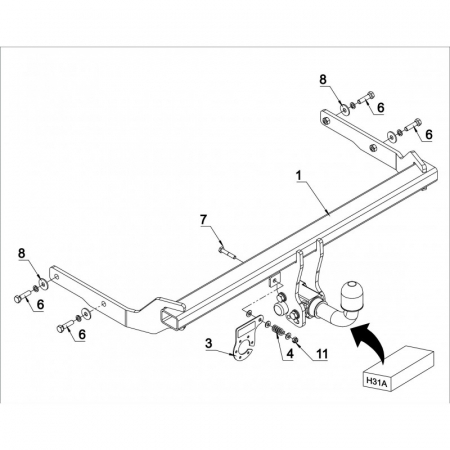 8
6
6
1
7
8
6
6
3
4
11
H31A