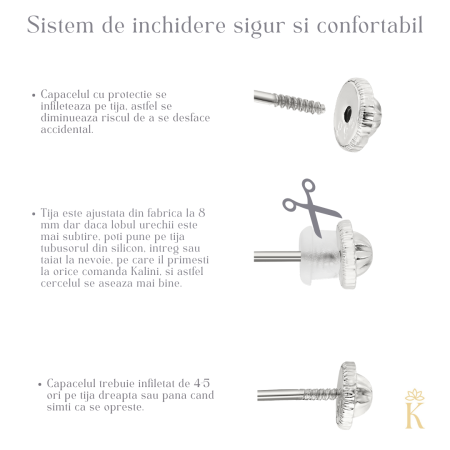 Sistem de inchidere sigur si confortabil

• Capacelul cu protectie se infileteaza pe tija, astfel se diminueaza riscul de a se desface accidental.

• Tija este ajustata din fabrica la 8 mm dar daca lobul urechii este mai subtire, poti pune pe tija tubusorul din silicon, intreg sau taiat la nevoie, pe care il primesti la orice comanda Kalini, si astfel cercelul se aseaza mai bine.

• Capacelul trebuie infiletat de 4-5 ori pe tija dreapta sau pana cand simti ca se opreste.

K