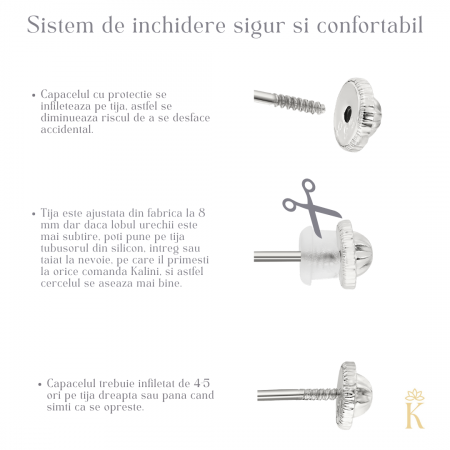 Sistem de inchidere sigur si confortabil

• Capacelul cu protectie se infileteaza pe tija, astfel se diminueaza riscul de a se desface accidental.

• Tija este ajustata din fabrica la 8 mm dar daca lobul urechii este mai subtire, poti pune pe tija tubusorul din silicon, intreg sau taiat la nevoie, pe care il primesti la orice comanda Kalini, si astfel cercelul se aseaza mai bine.

• Capacelul trebuie infiletat de 4-5 ori pe tija dreapta sau pana cand simti ca se opreste.

K