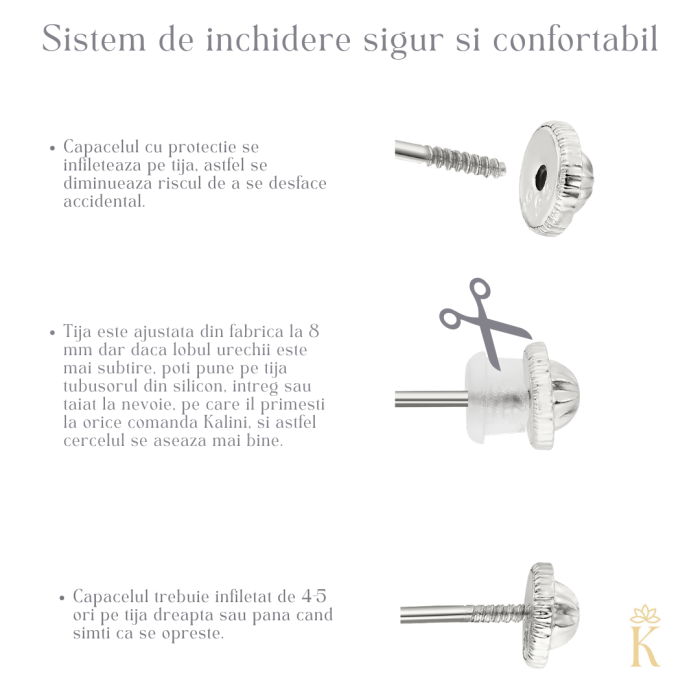 Sistem de inchidere sigur si confortabil

• Capacelul cu protectie se infileteaza pe tija, astfel se diminueaza riscul de a se desface accidental.

• Tija este ajustata din fabrica la 8 mm dar daca lobul urechii este mai subtire, poti pune pe tija tubusorul din silicon, intreg sau taiat la nevoie, pe care il primesti la orice comanda Kalini, si astfel cercelul se aseaza mai bine.

• Capacelul trebuie infiletat de 4-5 ori pe tija dreapta sau pana cand simti ca se opreste.

K