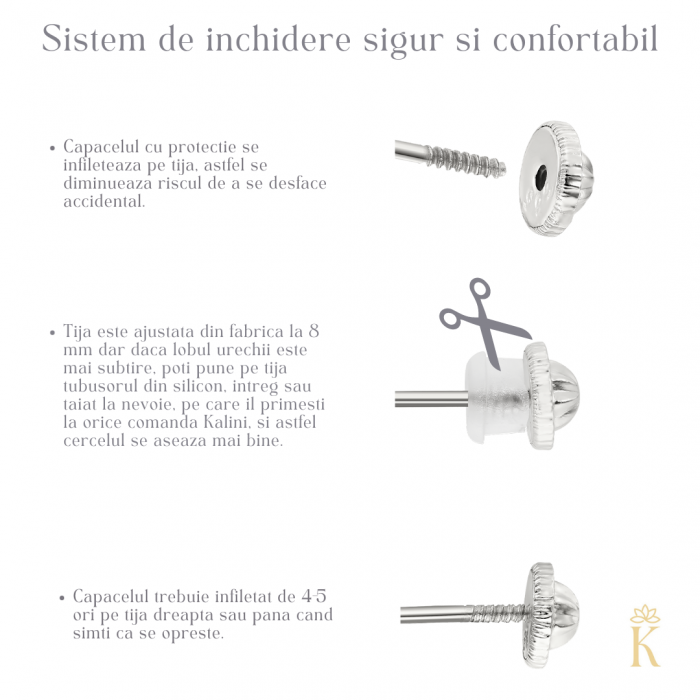 Sistem de inchidere sigur si confortabil

• Capacelul cu protectie se infileteaza pe tija, astfel se diminueaza riscul de a se desface accidental.

• Tija este ajustata din fabrica la 8 mm dar daca lobul urechii este mai subtire, poti pune pe tija tubusorul din silicon, intreg sau taiat la nevoie, pe care il primesti la orice comanda Kalini, si astfel cercelul se aseaza mai bine.

• Capacelul trebuie infiletat de 4-5 ori pe tija dreapta sau pana cand simti ca se opreste.

K