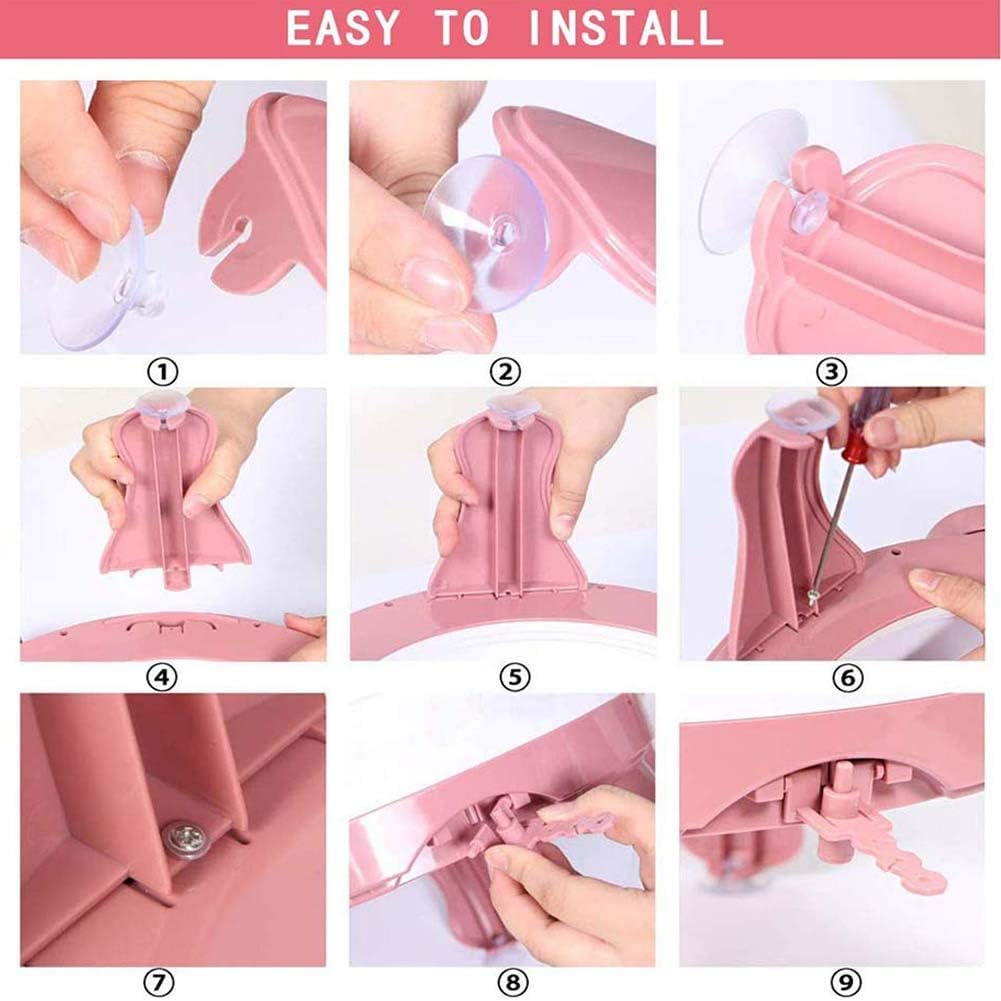 EASY TO INSTALL

①

②

③

④

⑤

⑥

⑦

⑧

⑨