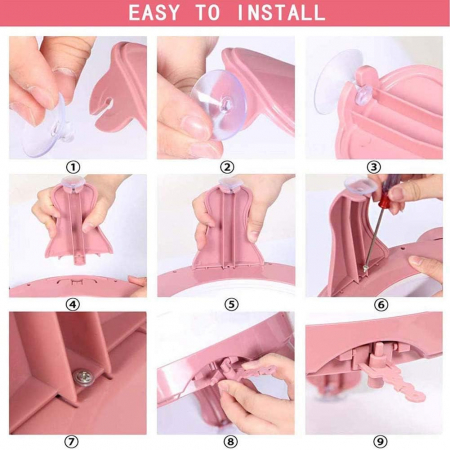 EASY TO INSTALL

①

②

③

④

⑤

⑥

⑦

⑧

⑨