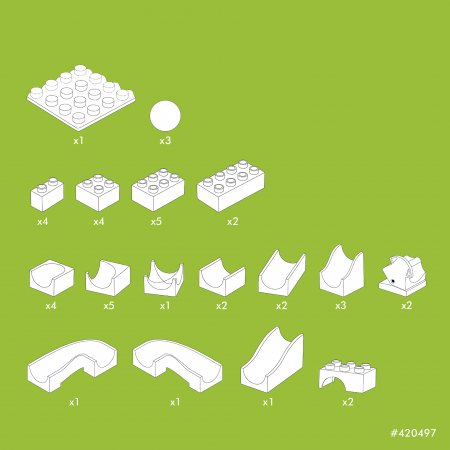 x1
x3

x4
x4
x5
x2

x4
x5
x1
x2
x2
x3
x2

x1
x1
x1
x2

#420497