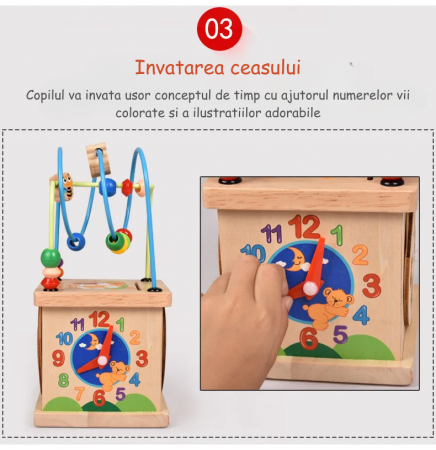 03

Invatarea ceasului

Copilul va invata usor conceptul de timp cu ajutorul numerelor vii colorate si a ilustratiilor adorabile

11 12 1
10 2
9 3
8 4
7 6 5

11 12 1
10 2
3
4
6 5